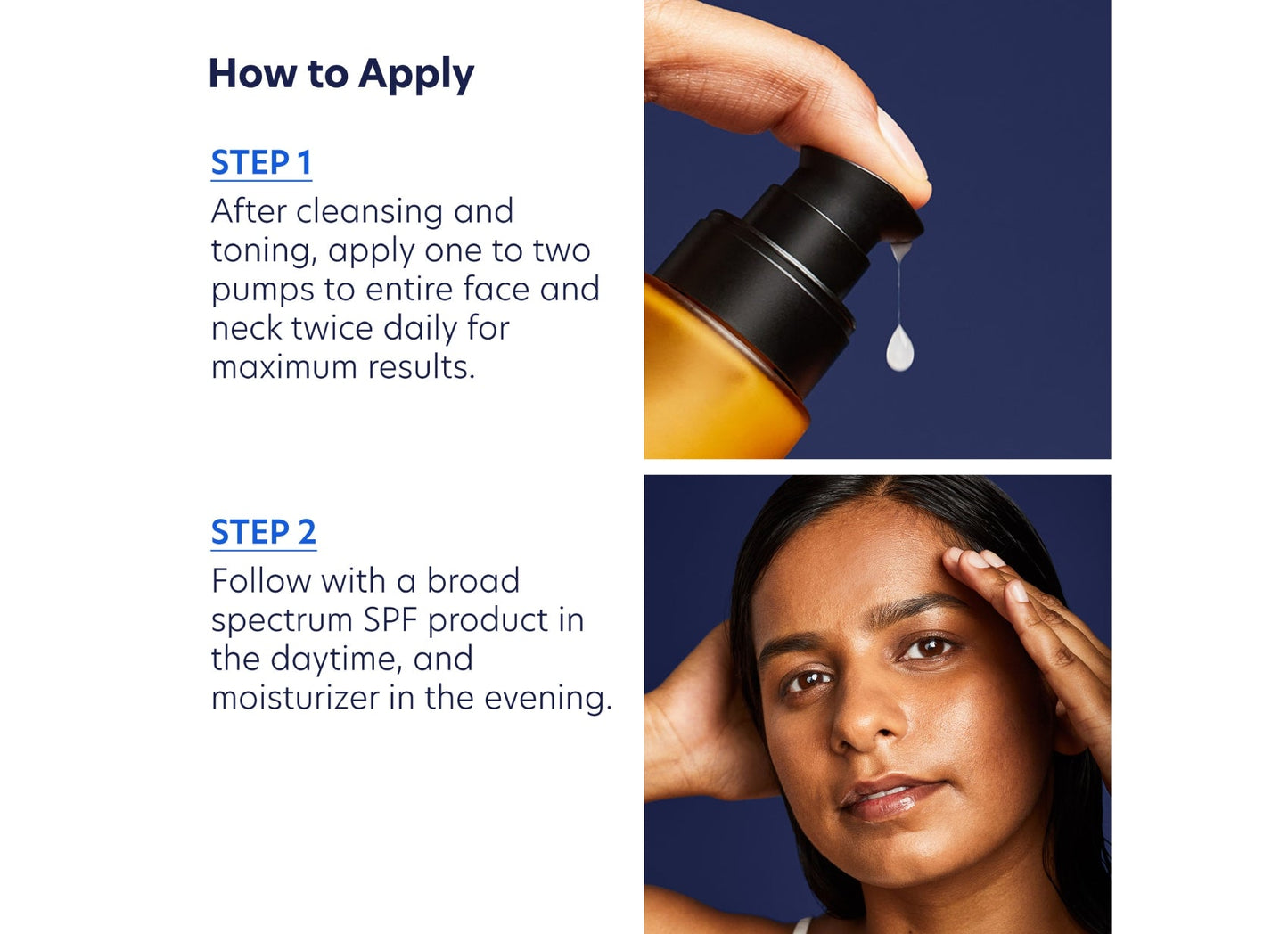 How to Apply

STEP 1
After cleansing and toning, apply one to two pumps to entire face and neck twice daily for maximum results.

STEP 2
Follow with a broad spectrum SPF product in the daytime, and moisturizer in the evening.