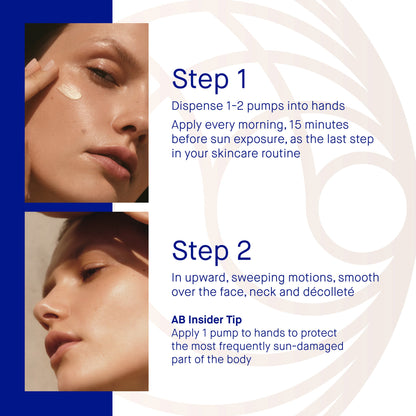 Step 1

Dispense 1-2 pumps into hands

Apply every morning, 15 minutes before sun exposure, as the last step in your skincare routine

Step 2

In upward, sweeping motions, smooth over the face, neck and décolleté

AB Insider Tip
Apply 1 pump to hands to protect the most frequently sun-damaged part of the body