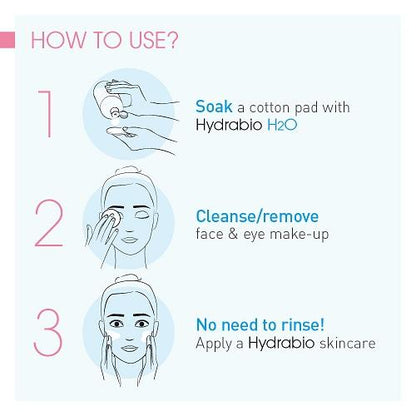 HOW TO USE?

1

Soak a cotton pad with Hydrabio $H_2O$

2

Cleanse/remove face & eye make-up

3

No need to rinse! Apply a Hydrabio skincare